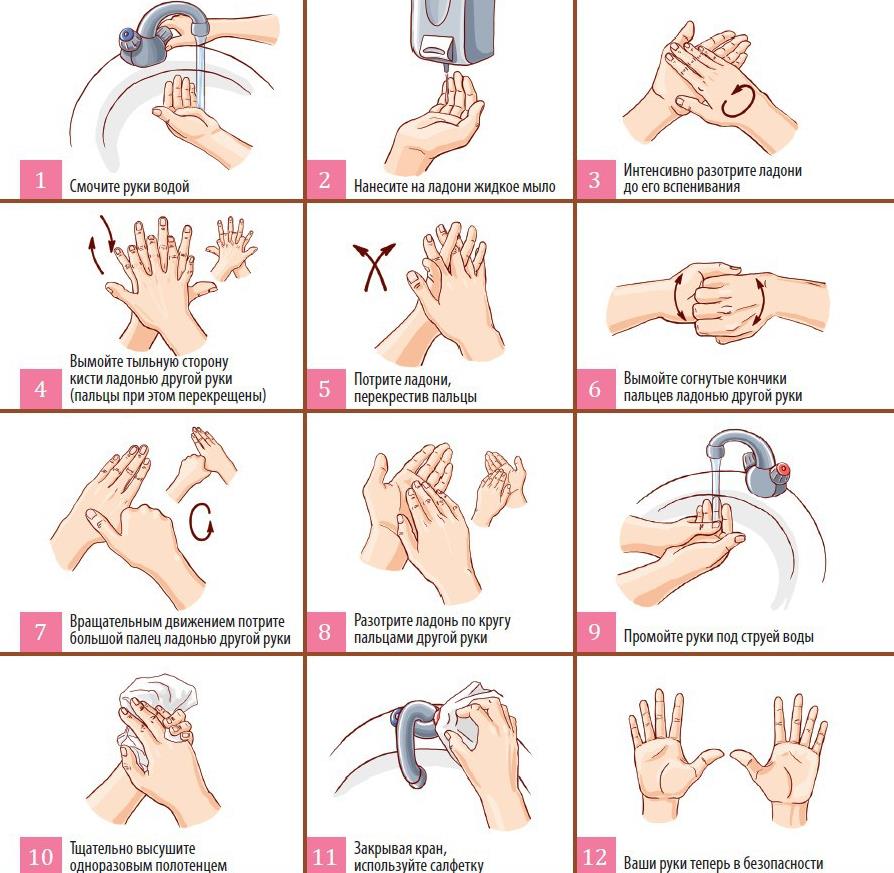 1 Смочите руки водой

2 Нанесите на ладони жидкое мыло

3 Интенсивно разотрите ладони до его вспенивания

4 Вымойте тыльную сторону кисти ладонью другой руки (пальцы при этом перекрещены)

5 Потрите ладони, перекрестив пальцы

6 Вымойте согнутые кончики пальцев ладонью другой руки

7 Вращательным движением потрите большой палец ладонью другой руки

8 Разотрите ладонь по кругу пальцами другой руки

9 Промойте руки под струей воды

10 Тщательно высушите одноразовым полотенцем

11 Закрывая кран, используйте салфетку

12 Ваши руки теперь в безопасности