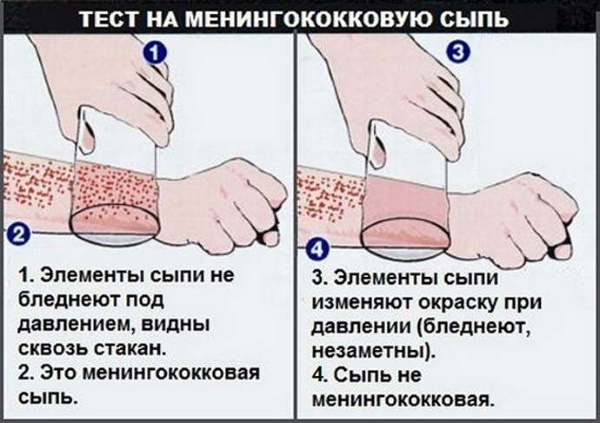 ТЕСТ НА МЕНИНГОКОККОВУЮ СЫПЬ

1

2

1. Элементы сыпи не бледнеют под давлением, видны сквозь стакан.
2. Это менингококковая сыпь.

3

4

3. Элементы сыпи изменяют окраску при давлении (бледнеют, незаметны).
4. Сыпь не менингококковая.