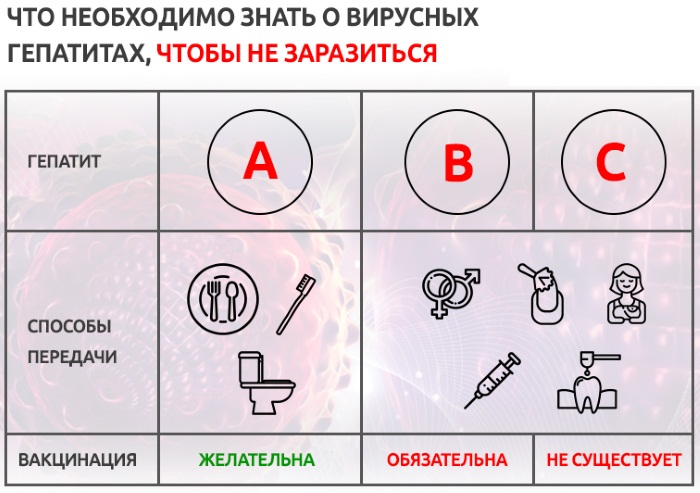 ЧТО НЕОБХОДИМО ЗНАТЬ О ВИРУСНЫХ ГЕПАТИТАХ, ЧТОБЫ НЕ ЗАРАЗИТЬСЯ

| ГЕПАТИТ | A | B | C |
|---|---|---|---|
| СПОСОБЫ ПЕРЕДАЧИ | | | |
| ВАКЦИНАЦИЯ | ЖЕЛАТЕЛЬНА | ОБЯЗАТЕЛЬНА | НЕ СУЩЕСТВУЕТ |