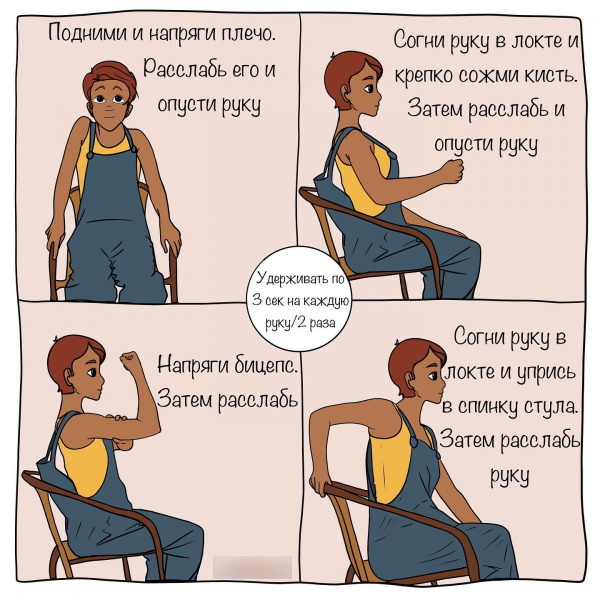 Подними и напряги плечо. Расслабь его и опусти руку

Согни руку в локте и крепко сожми кисть. Затем расслабь и опусти руку

Удерживать по 3 сек на каждую руку/2 раза

Напряги бицепс. Затем расслабь

Согни руку в локте и упрись в спинку стула. Затем расслабь руку