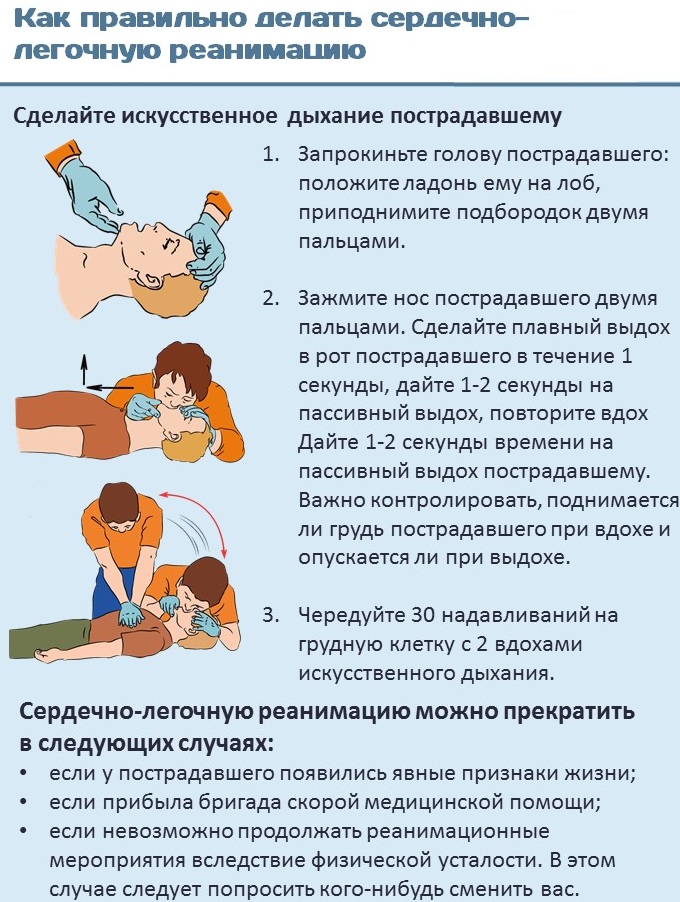 Как правильно делать сердечно-легочную реанимацию

Сделайте искусственное дыхание пострадавшему

1. Запрокиньте голову пострадавшего: положите ладонь ему на лоб, приподнимите подбородок двумя пальцами.

2. Зажмите нос пострадавшего двумя пальцами. Сделайте плавный выдох в рот пострадавшего в течение 1 секунды, дайте 1-2 секунды на пассивный выдох, повторите вдох Дайте 1-2 секунды времени на пассивный выдох пострадавшему. Важно контролировать, поднимается ли грудь пострадавшего при вдохе и опускается ли при выдохе.

3. Чередуйте 30 надавливаний на грудную клетку с 2 вдохами искусственного дыхания.

Сердечно-легочную реанимацию можно прекратить в следующих случаях:
• если у пострадавшего появились явные признаки жизни;
• если прибыла бригада скорой медицинской помощи;
• если невозможно продолжать реанимационные мероприятия вследствие физической усталости. В этом случае следует попросить кого-нибудь сменить вас.