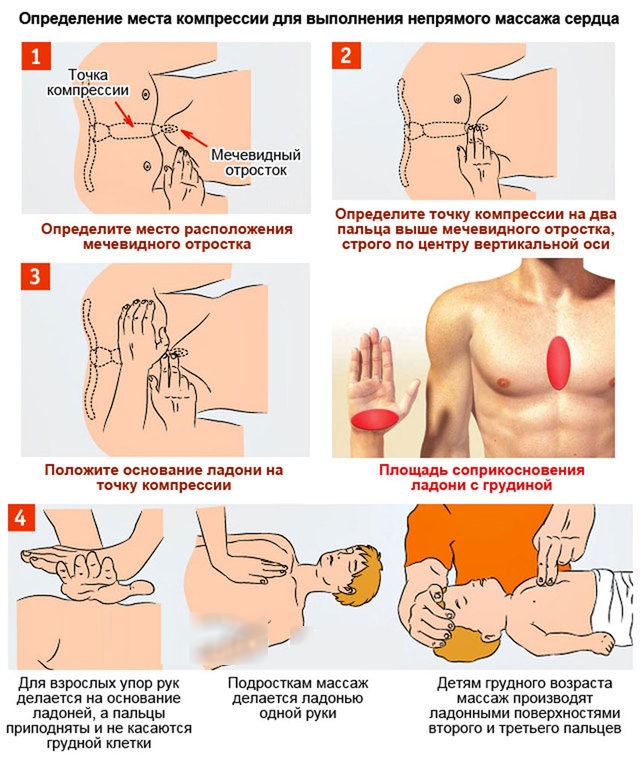 Определение места компрессии для выполнения непрямого массажа сердца

1

Точка компрессии

Мечевидный отросток

Определите место расположения мечевидного отростка

2

Определите точку компрессии на два пальца выше мечевидного отростка, строго по центру вертикальной оси

3

Положите основание ладони на точку компрессии

Площадь соприкосновения ладони с грудиной

4

Для взрослых упор рук делается на основание ладоней, а пальцы приподняты и не касаются грудной клетки

Подросткам массаж делается ладонью одной руки

Детям грудного возраста массаж производят ладонными поверхностями второго и третьего пальцев